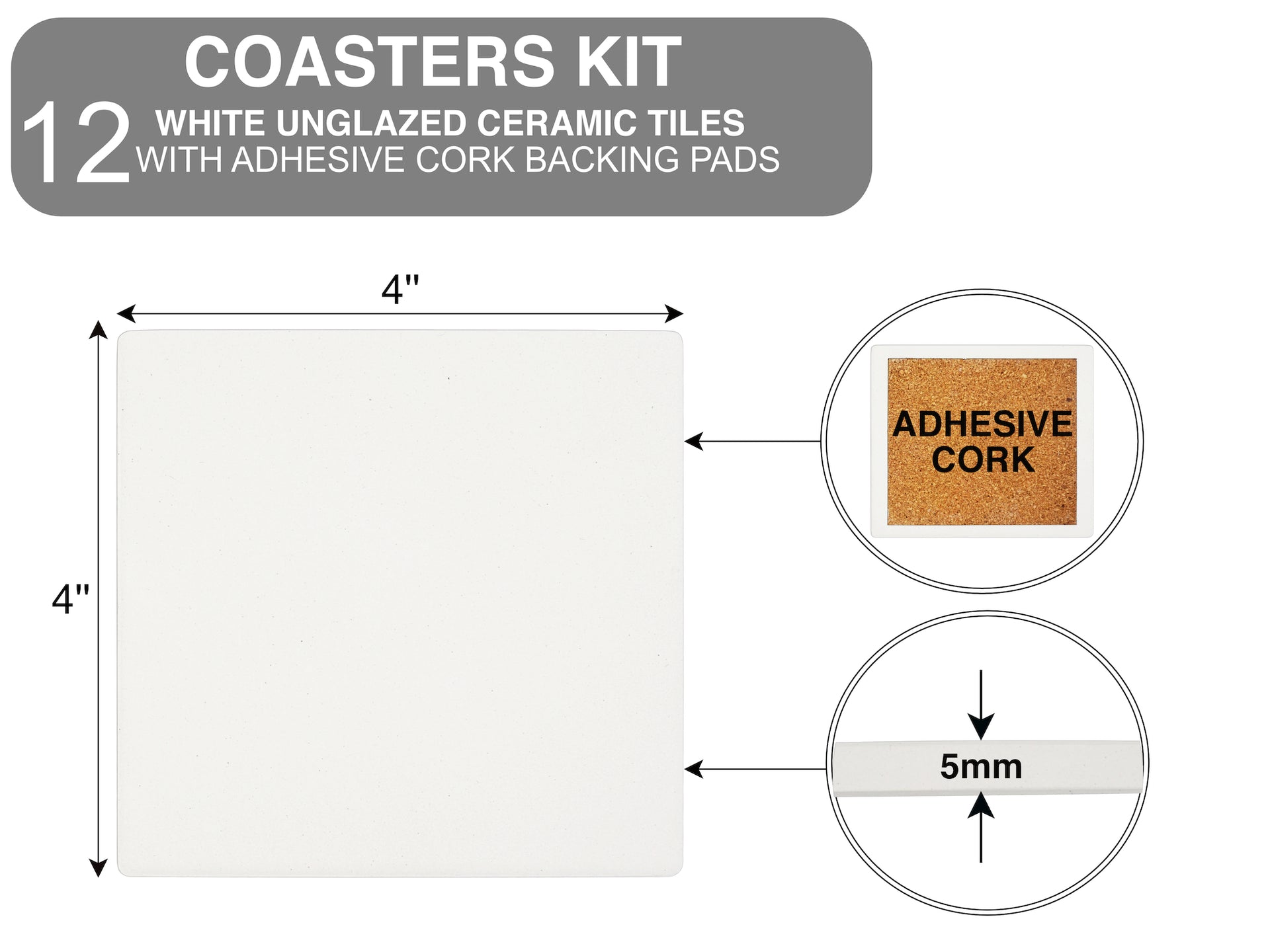 COASTERS KIT

12 WHITE UNGLAZED CERAMIC TILES
WITH ADHESIVE CORK BACKING PADS

4"

4"

ADHESIVE CORK

5mm